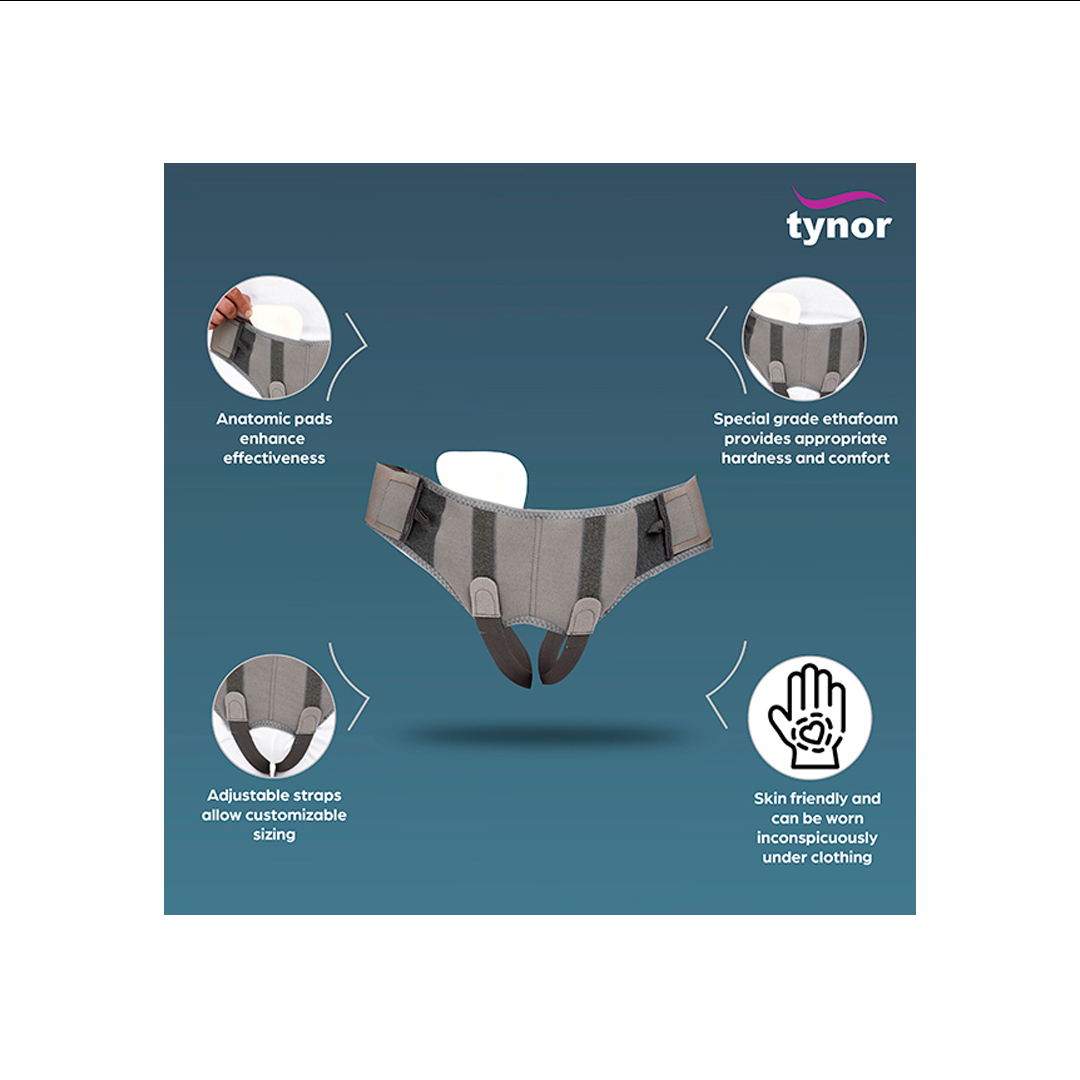 tynor

Anatomic pads enhance effectiveness

Special grade ethafoam provides appropriate hardness and comfort

Adjustable straps allow customizable sizing

Skin friendly and can be worn inconspicuously under clothing